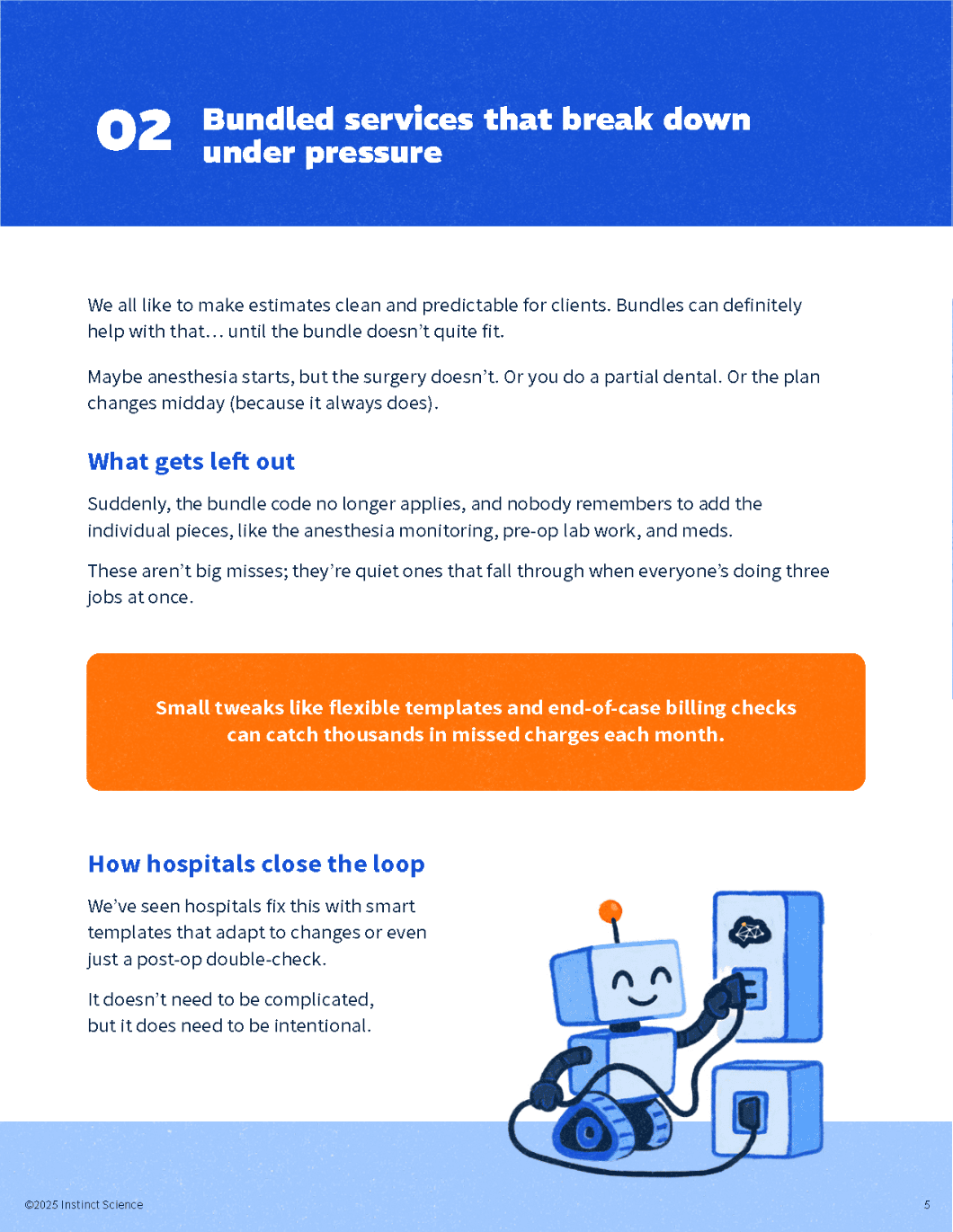 02 Bundled services that break down under pressure

We all like to make estimates clean and predictable for clients. Bundles can definitely help with that… until the bundle doesn't quite fit.

Maybe anesthesia starts, but the surgery doesn't. Or you do a partial dental. Or the plan changes midday (because it always does).

What gets left out

Suddenly, the bundle code no longer applies, and nobody remembers to add the individual pieces, like the anesthesia monitoring, pre-op lab work, and meds.

These aren't big misses; they're quiet ones that fall through when everyone's doing three jobs at once.

Small tweaks like flexible templates and end-of-case billing checks can catch thousands in missed charges each month.

How hospitals close the loop

We've seen hospitals fix this with smart templates that adapt to changes or even just a post-op double-check.

It doesn't need to be complicated, but it does need to be intentional.

©2025 Instinct Science

5